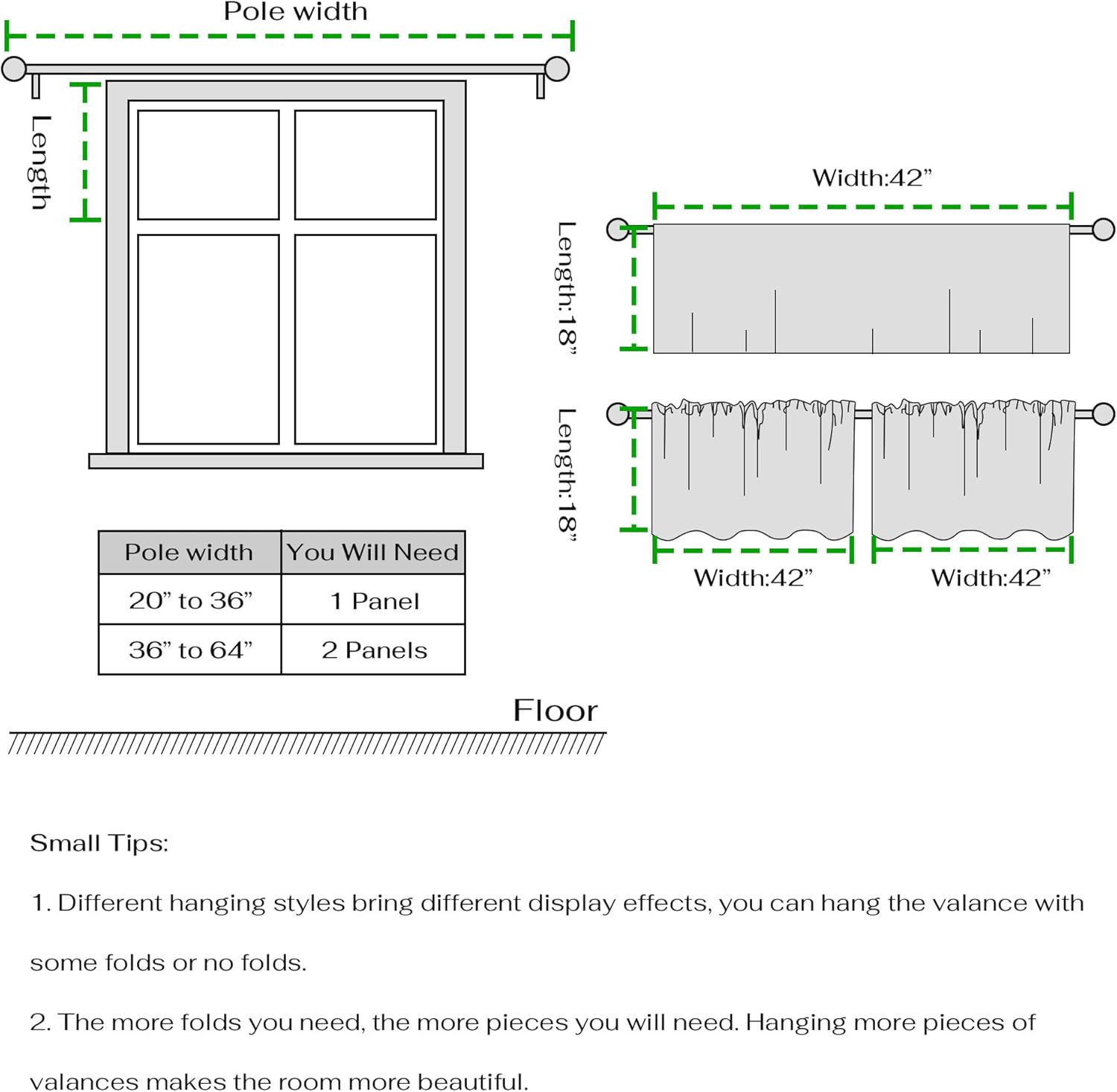 Pole width

Length

Width:42”

Length:18”

Length:18”

Width:42”

Width:42”

| Pole width | You Will Need |
|---|---|
| 20” to 36” | 1 Panel |
| 36” to 64” | 2 Panels |

Floor

Small Tips:

1. Different hanging styles bring different display effects, you can hang the valance with some folds or no folds.

2. The more folds you need, the more pieces you will need. Hanging more pieces of valances makes the room more beautiful.