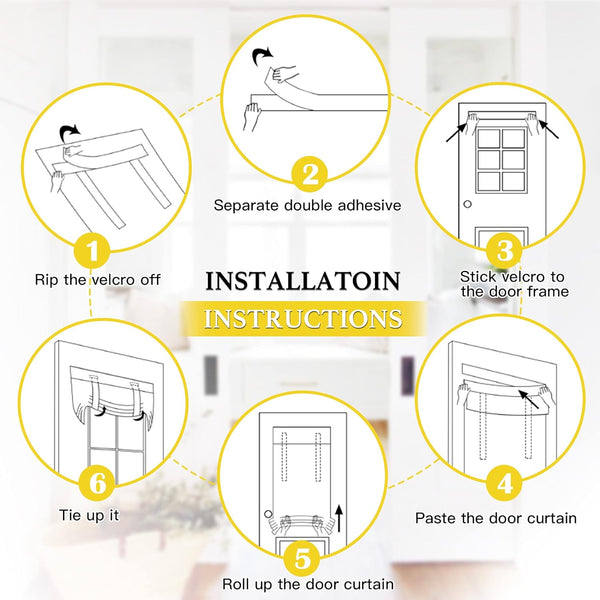 INSTALLATOIN

INSTRUCTIONS

1

Rip the velcro off

2

Separate double adhesive

3

Stick velcro to the door frame

4

Paste the door curtain

5

Roll up the door curtain

6

Tie up it