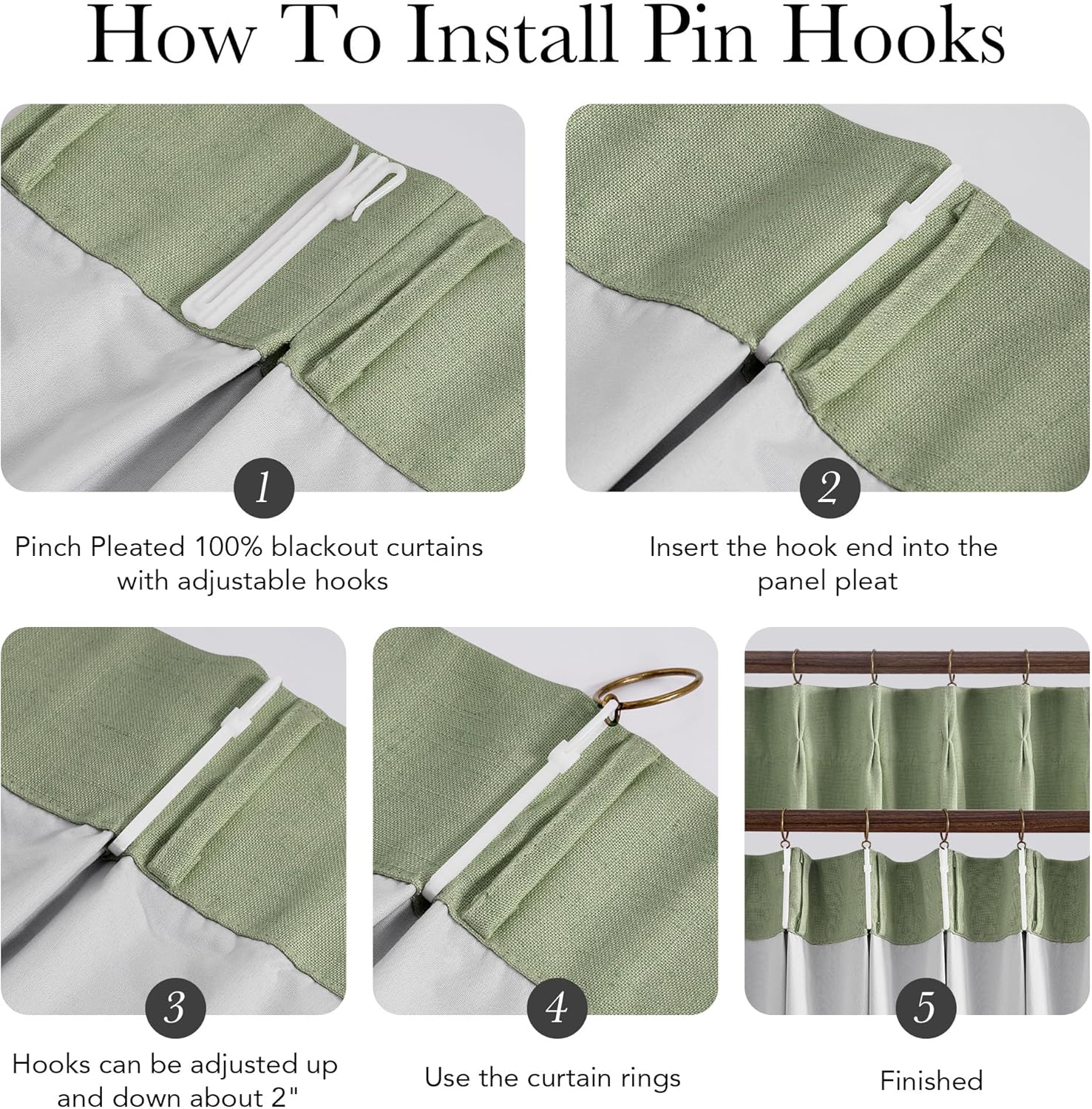 How To Install Pin Hooks

1

Pinch Pleated 100% blackout curtains with adjustable hooks

2

Insert the hook end into the panel pleat

3

Hooks can be adjusted up and down about 2"

4

Use the curtain rings

5

Finished