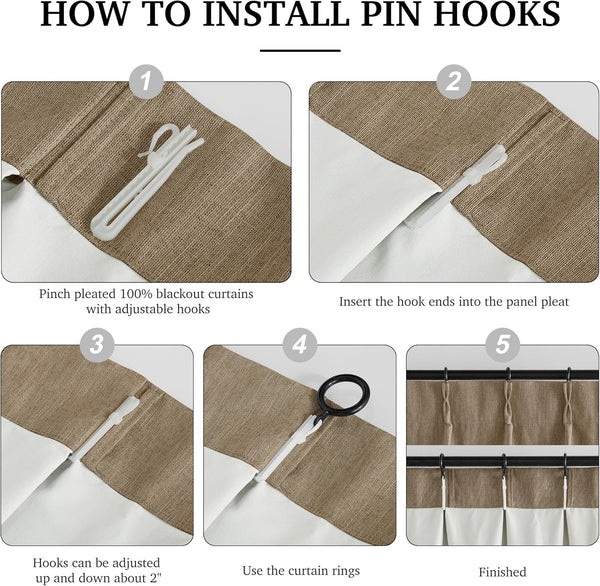 HOW TO INSTALL PIN HOOKS

1

Pinch pleated 100% blackout curtains with adjustable hooks

2

Insert the hook ends into the panel pleat

3

Hooks can be adjusted up and down about 2"

4

Use the curtain rings

5

Finished