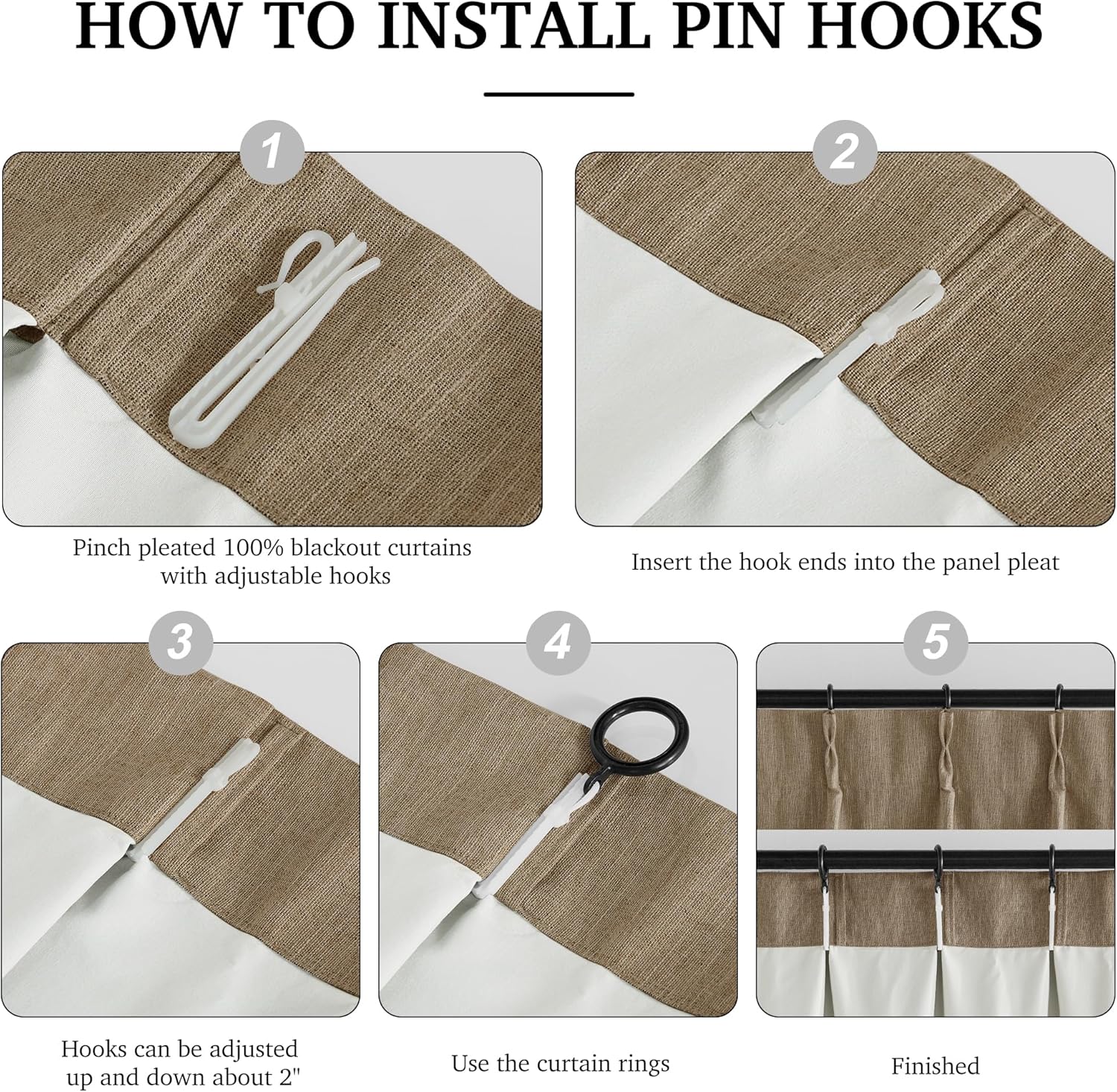 HOW TO INSTALL PIN HOOKS

1

Pinch pleated 100% blackout curtains with adjustable hooks

2

Insert the hook ends into the panel pleat

3

Hooks can be adjusted up and down about 2"

4

Use the curtain rings

5

Finished