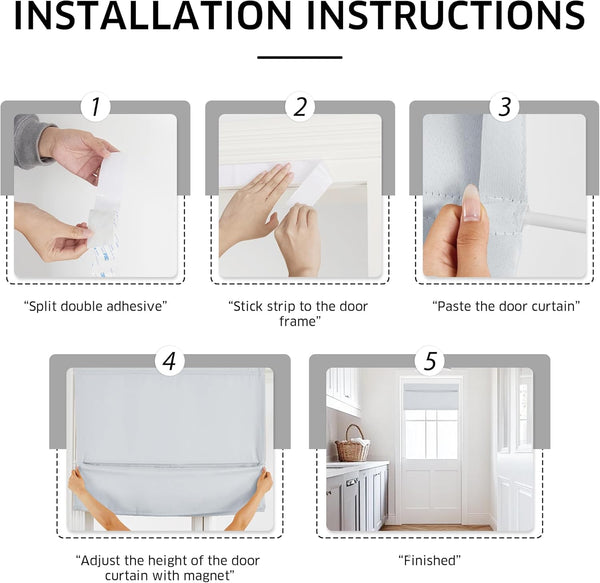 INSTALLATION INSTRUCTIONS

1

“Split double adhesive”

2

“Stick strip to the door frame”

3

“Paste the door curtain”

4

“Adjust the height of the door curtain with magnet”

5

“Finished”