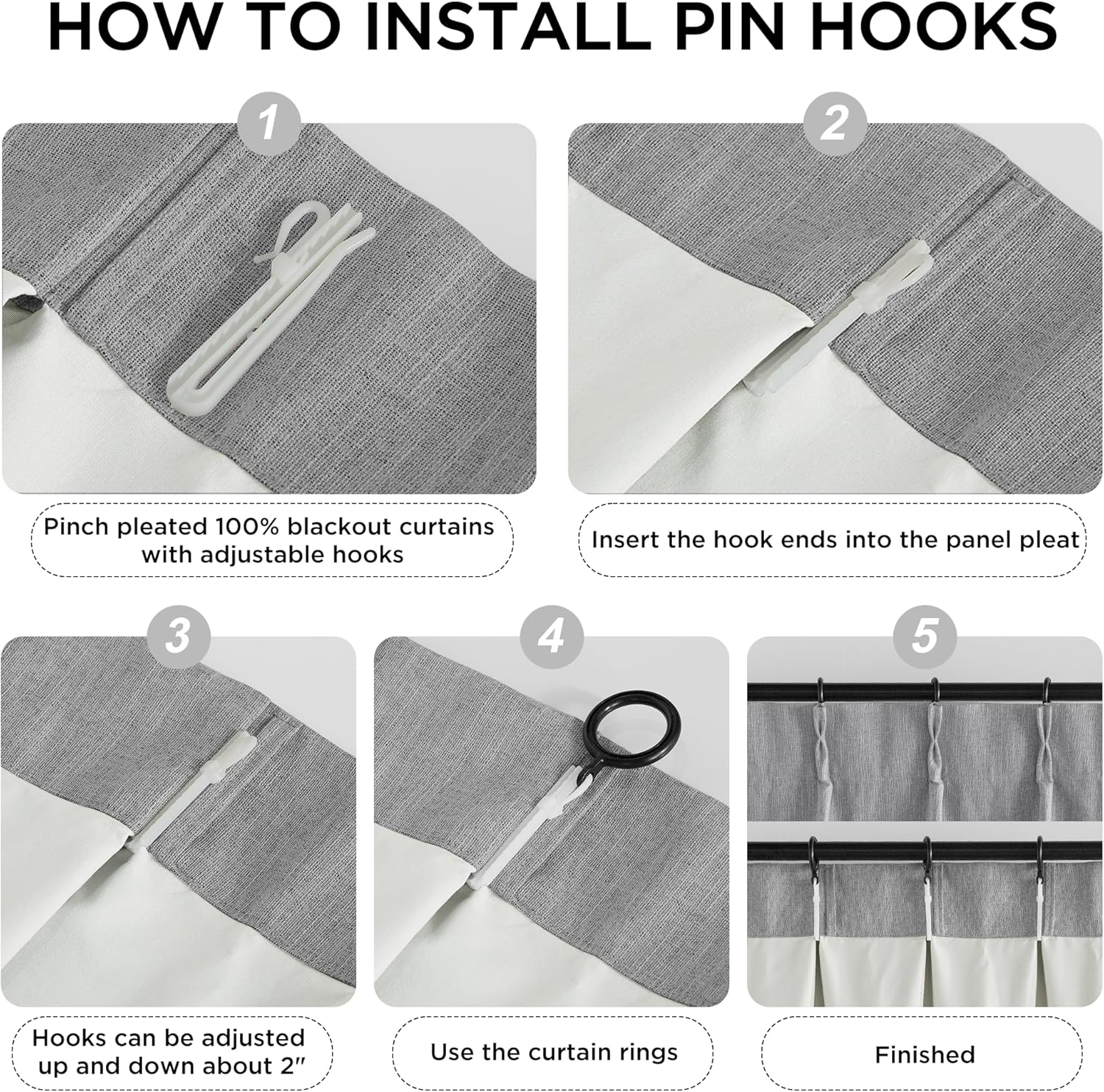 HOW TO INSTALL PIN HOOKS

1

Pinch pleated 100% blackout curtains with adjustable hooks

2

Insert the hook ends into the panel pleat

3

Hooks can be adjusted up and down about 2″

4

Use the curtain rings

5

Finished