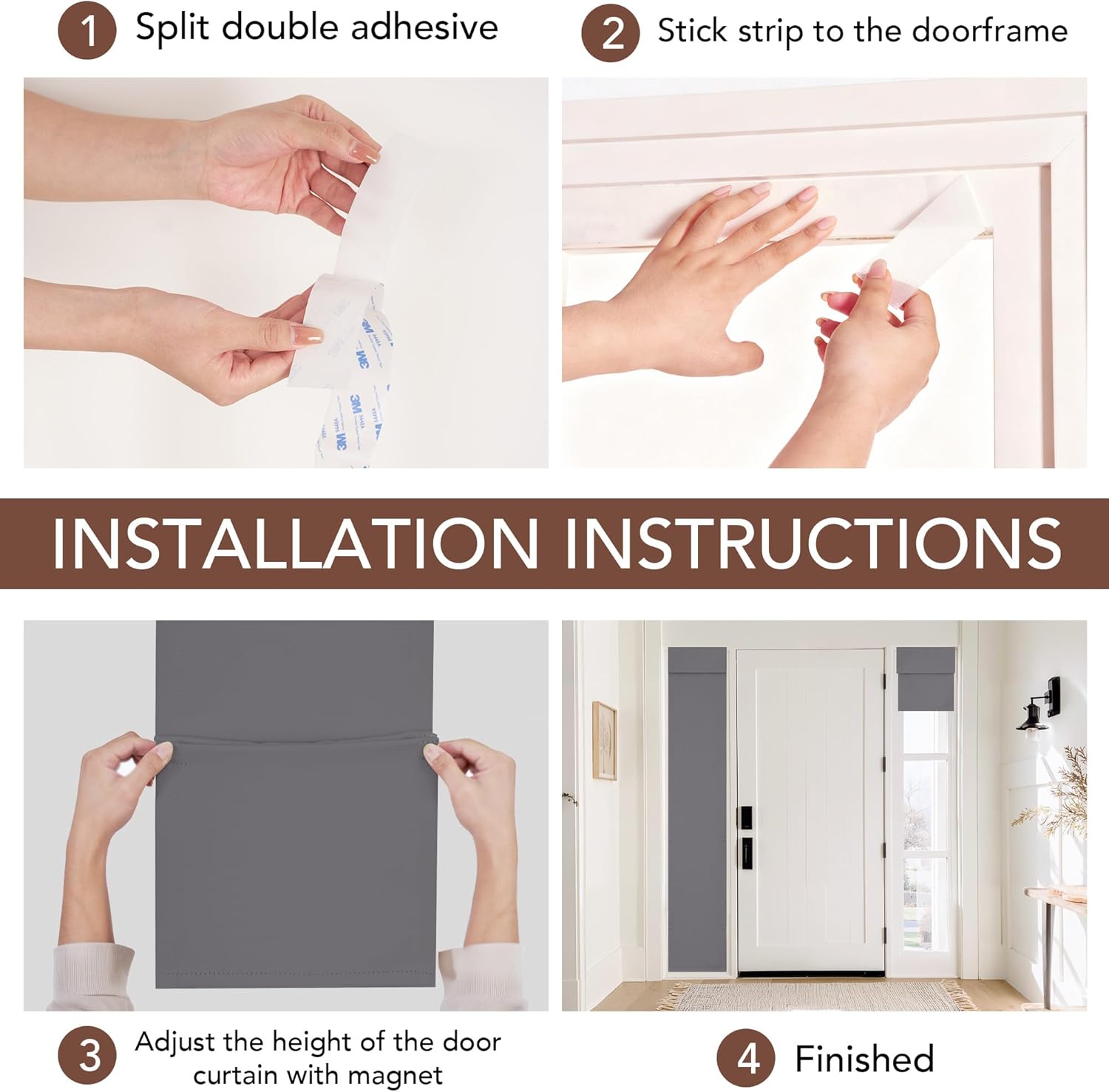 1 Split double adhesive

2 Stick strip to the doorframe

3M

INSTALLATION INSTRUCTIONS

3 Adjust the height of the door curtain with magnet

4 Finished