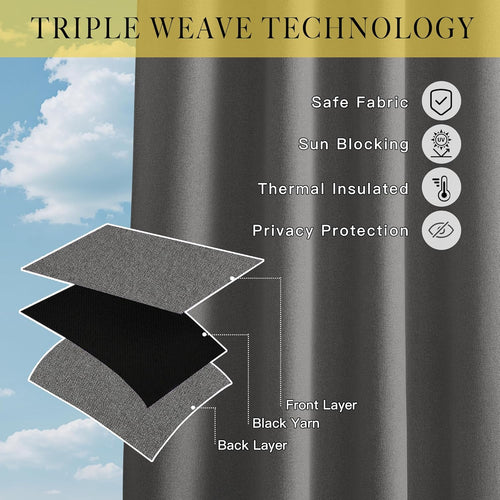 TRIPLE WEAVE TECHNOLOGY

Safe Fabric

Sun Blocking

UV

Thermal Insulated

Privacy Protection

Front Layer

Black Yarn

Back Layer