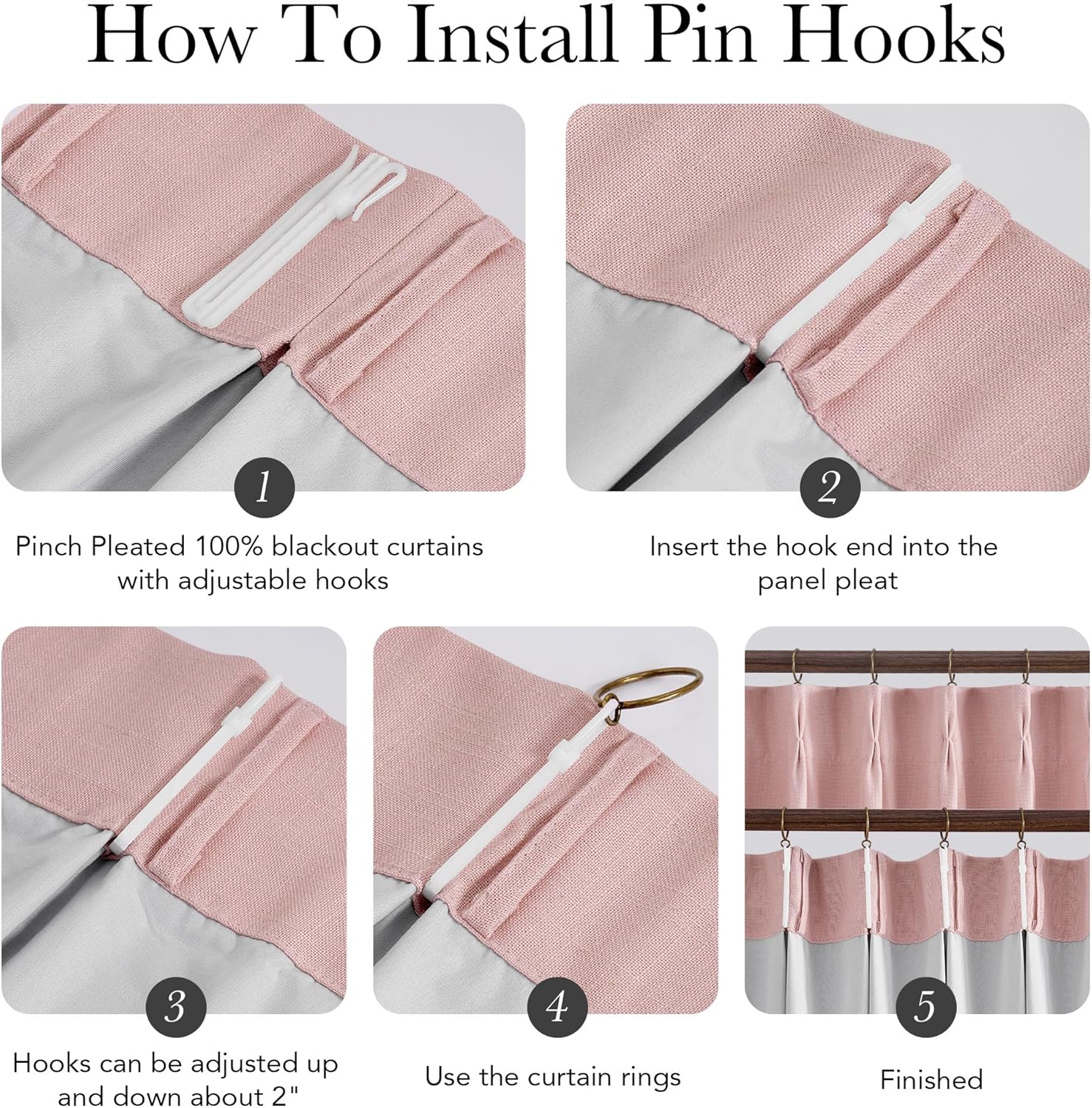 How To Install Pin Hooks

1

Pinch Pleated 100% blackout curtains with adjustable hooks

2

Insert the hook end into the panel pleat

3

Hooks can be adjusted up and down about 2"

4

Use the curtain rings

5

Finished