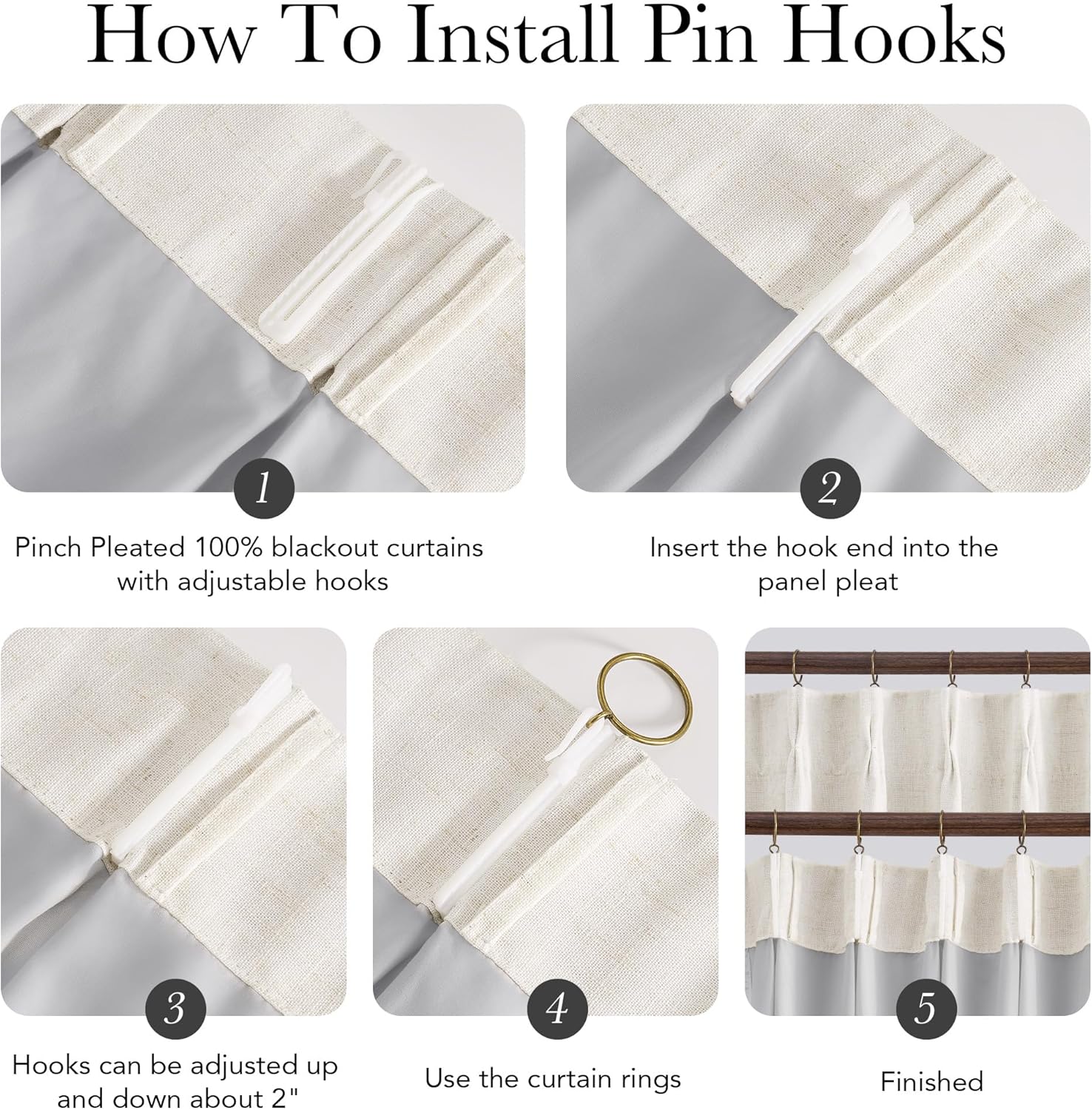 How To Install Pin Hooks

1

Pinch Pleated 100% blackout curtains with adjustable hooks

2

Insert the hook end into the panel pleat

3

Hooks can be adjusted up and down about 2"

4

Use the curtain rings

5

Finished