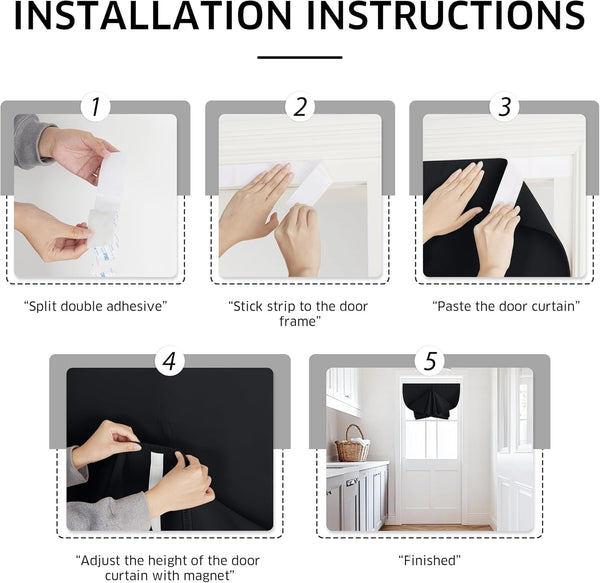 INSTALLATION INSTRUCTIONS

1

“Split double adhesive”

2

“Stick strip to the door frame”

3

“Paste the door curtain”

4

“Adjust the height of the door curtain with magnet”

5

“Finished”