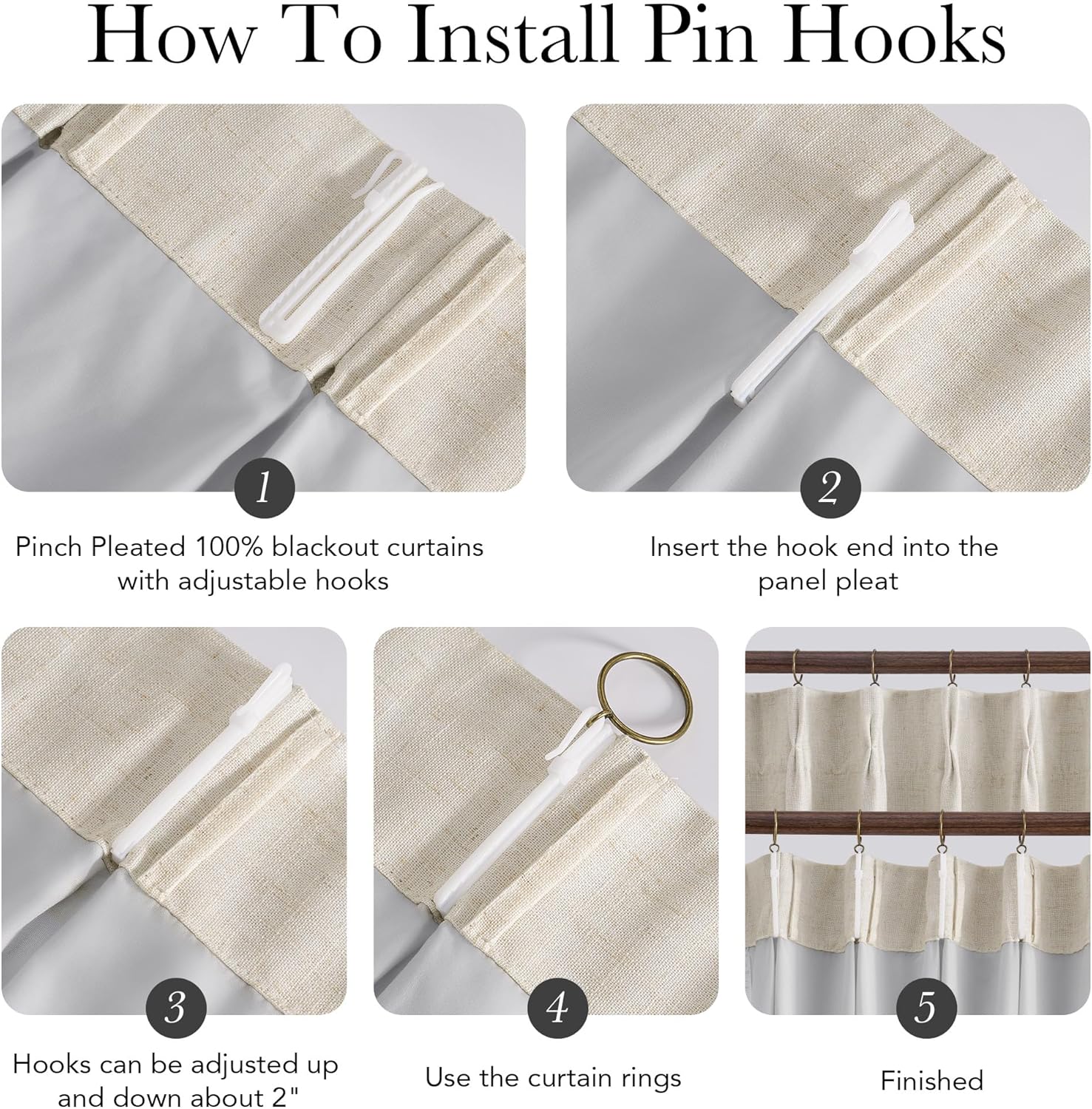 How To Install Pin Hooks

1

Pinch Pleated 100% blackout curtains with adjustable hooks

2

Insert the hook end into the panel pleat

3

Hooks can be adjusted up and down about 2"

4

Use the curtain rings

5

Finished