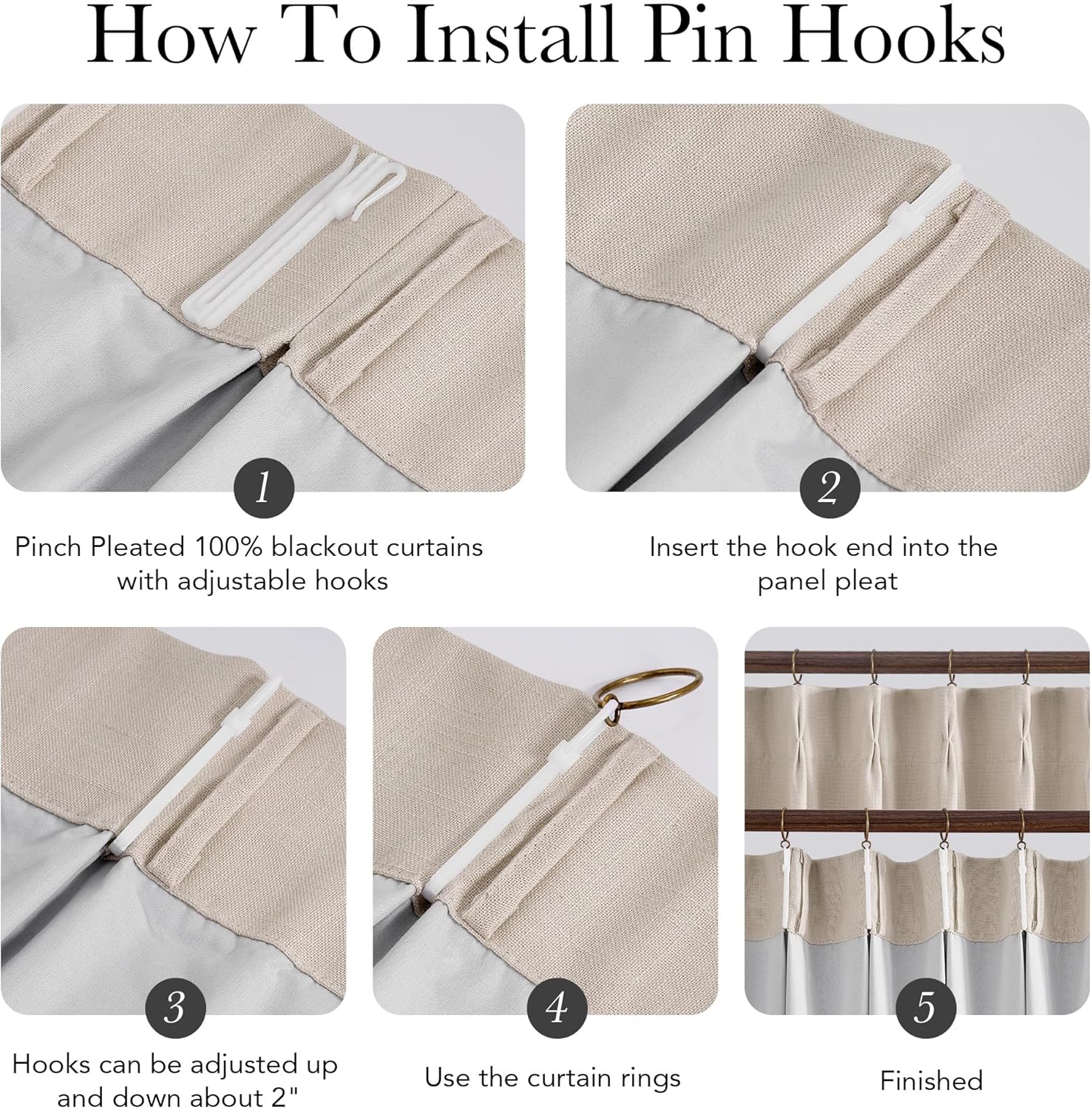 How To Install Pin Hooks

1

Pinch Pleated 100% blackout curtains with adjustable hooks

2

Insert the hook end into the panel pleat

3

Hooks can be adjusted up and down about 2"

4

Use the curtain rings

5

Finished