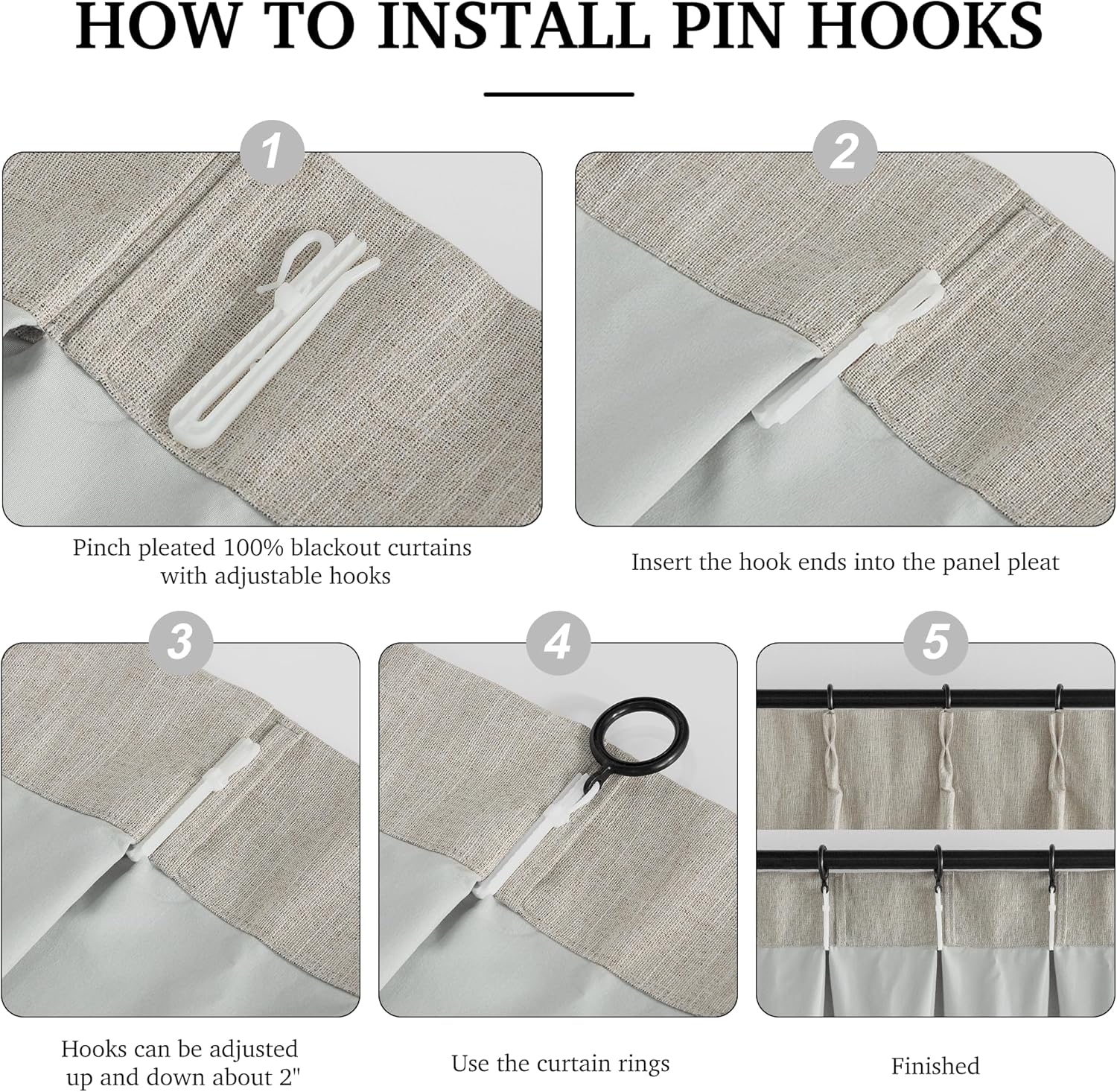 HOW TO INSTALL PIN HOOKS

1

Pinch pleated 100% blackout curtains with adjustable hooks

2

Insert the hook ends into the panel pleat

3

Hooks can be adjusted up and down about 2"

4

Use the curtain rings

5

Finished