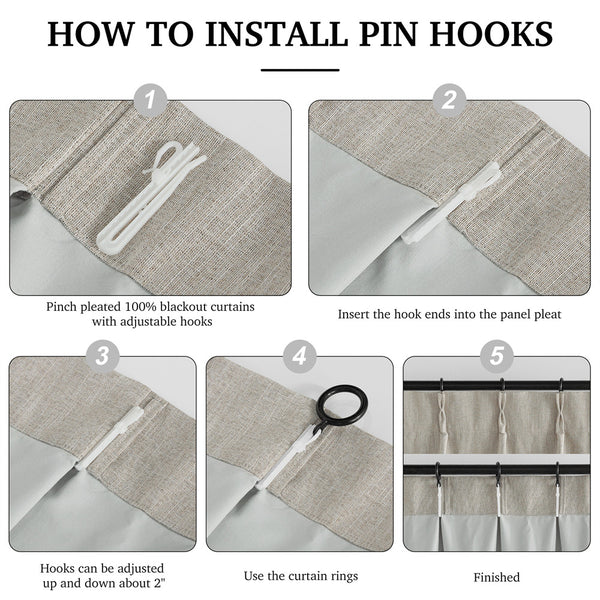 HOW TO INSTALL PIN HOOKS

1

Pinch pleated 100% blackout curtains with adjustable hooks

2

Insert the hook ends into the panel pleat

3

Hooks can be adjusted up and down about 2"

4

Use the curtain rings

5

Finished